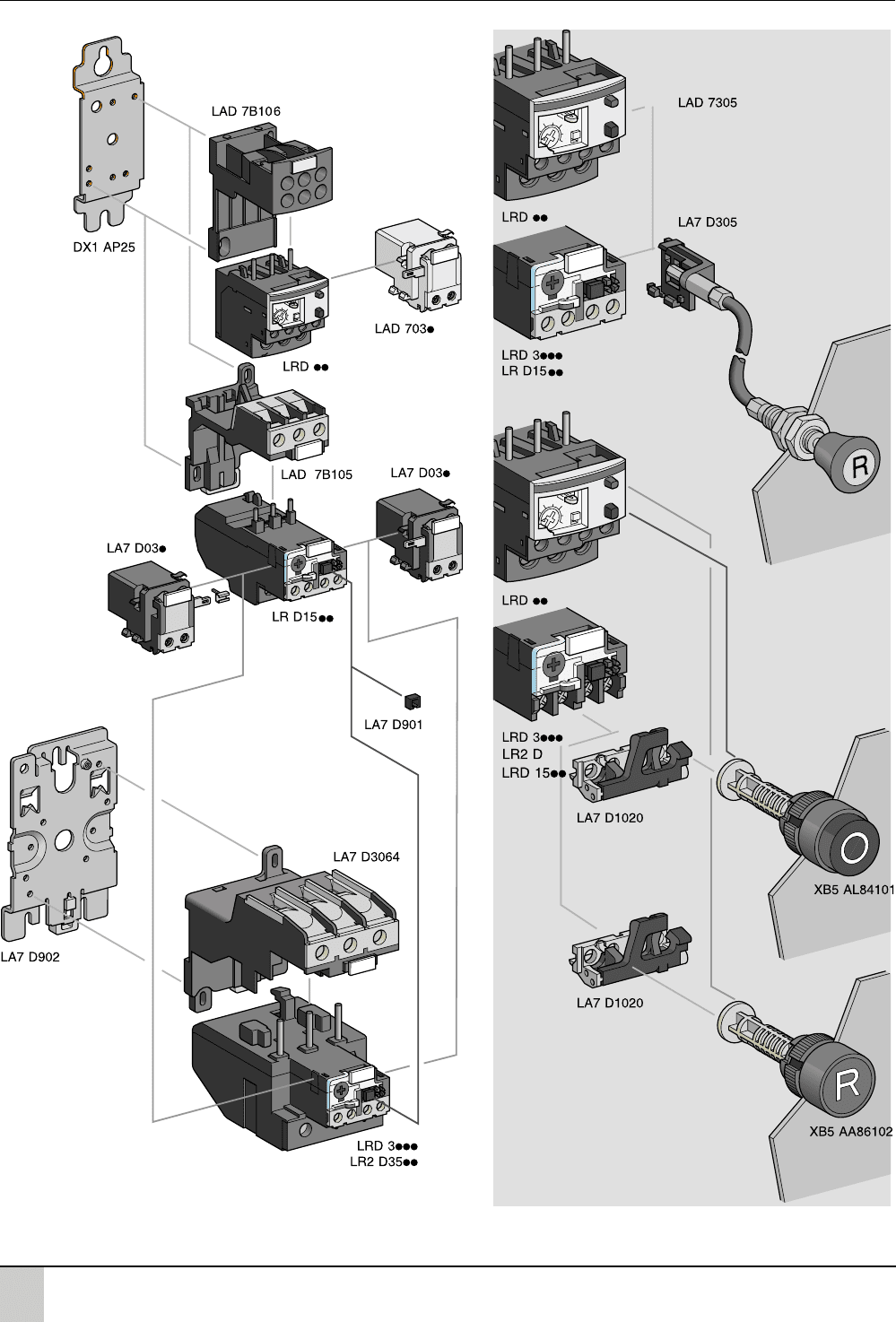 LAD 7B106

DX1 AP25

LAD 703●

LRD ●●

LAD 7B105

LA7 D03●

LA7 D03●

LR D15●●

LA7 D901

LA7 D3064

LA7 D902

LRD 3●●●
LR2 D35●●

LAD 7305

LRD ●●

LA7 D305

LRD 3●●●
LR D15●●

R

LRD ●●

LRD 3●●●
LR2 D
LRD 15●●

LA7 D1020

O

XB5 AL84101

LA7 D1020

R

XB5 AA86102