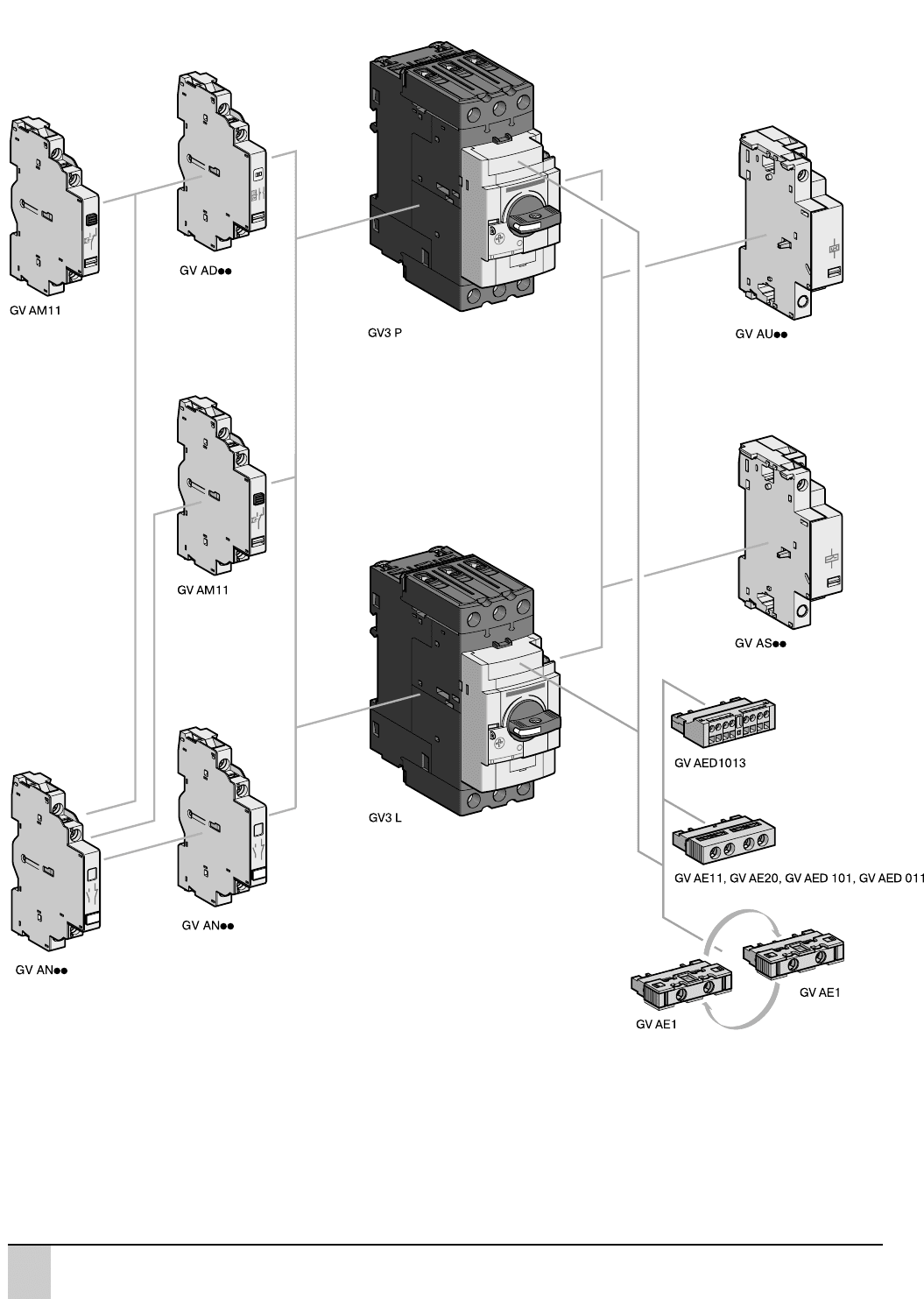 GV AM11

GV AD●●

GV3 P

GV AU●●

GV AM11

GV AS●●

GV AED1013

GV3 L

GV AE11, GV AE20, GV AED 101, GV AED 011

GV AN●●

GV AN●●

GV AE1

GV AE1