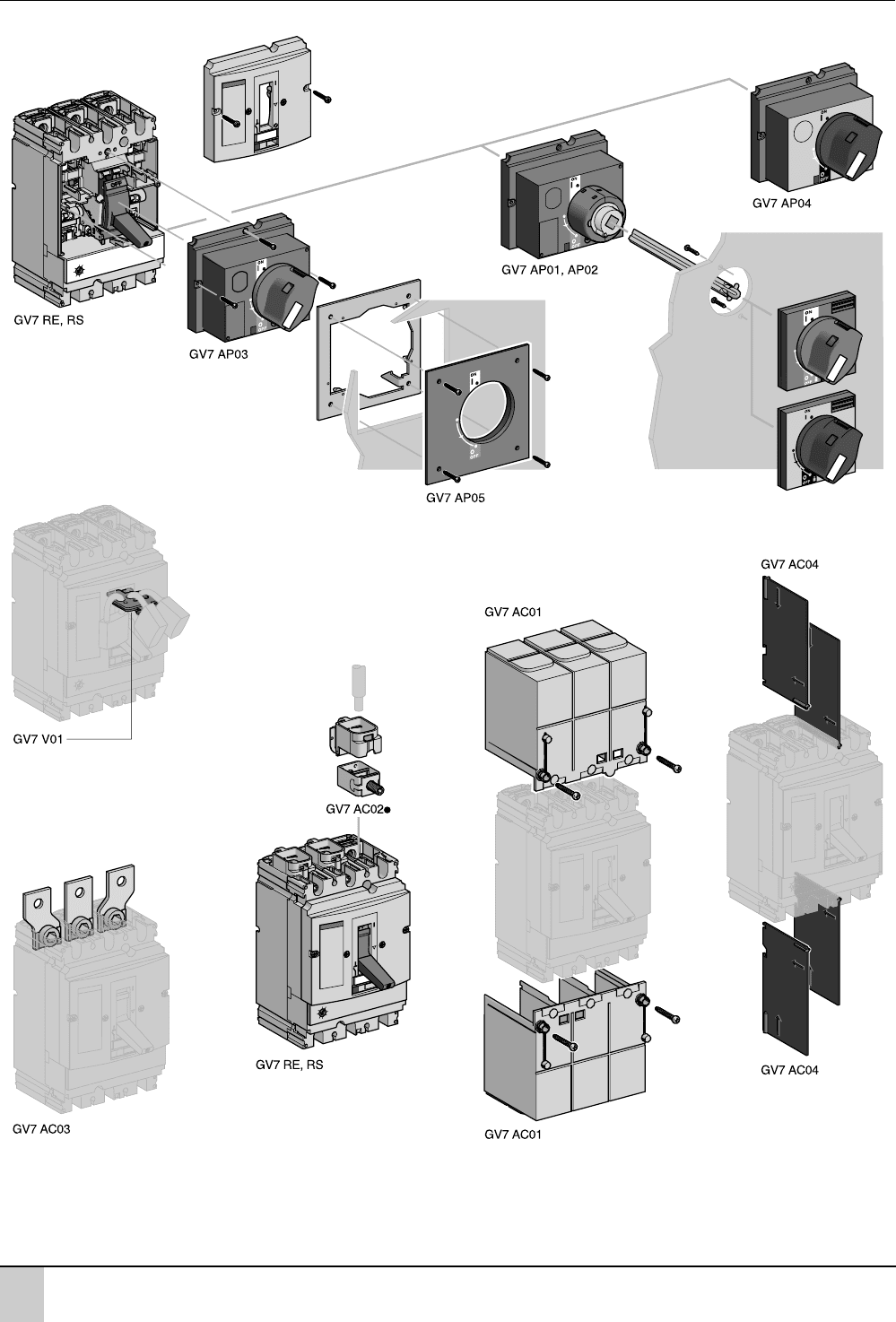 GV7 AP04

GV7 AP01, AP02

GV7 RE, RS

GV7 AP03

GV7 AP05

GV7 AC04

GV7 AC01

GV7 V01

GV7 AC02●

GV7 RE, RS

GV7 AC04

GV7 AC03

GV7 AC01